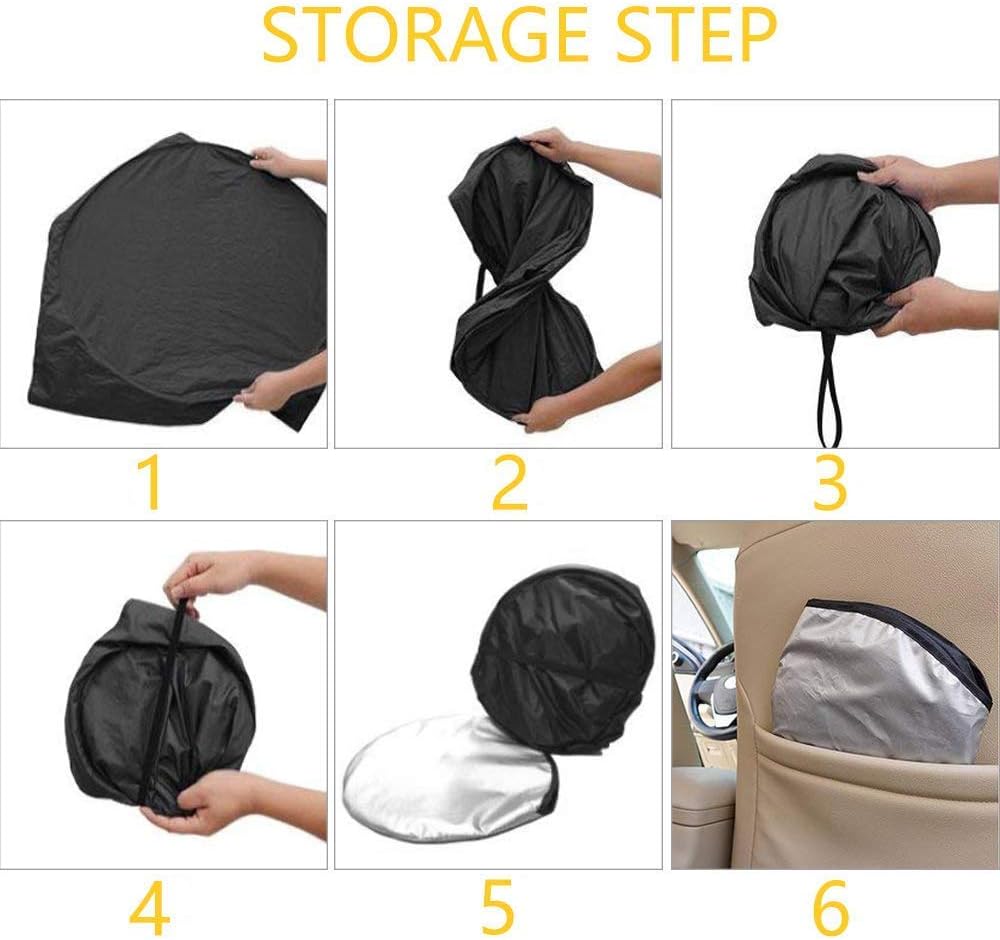 STORAGE STEP

1

2

3

4

5

6